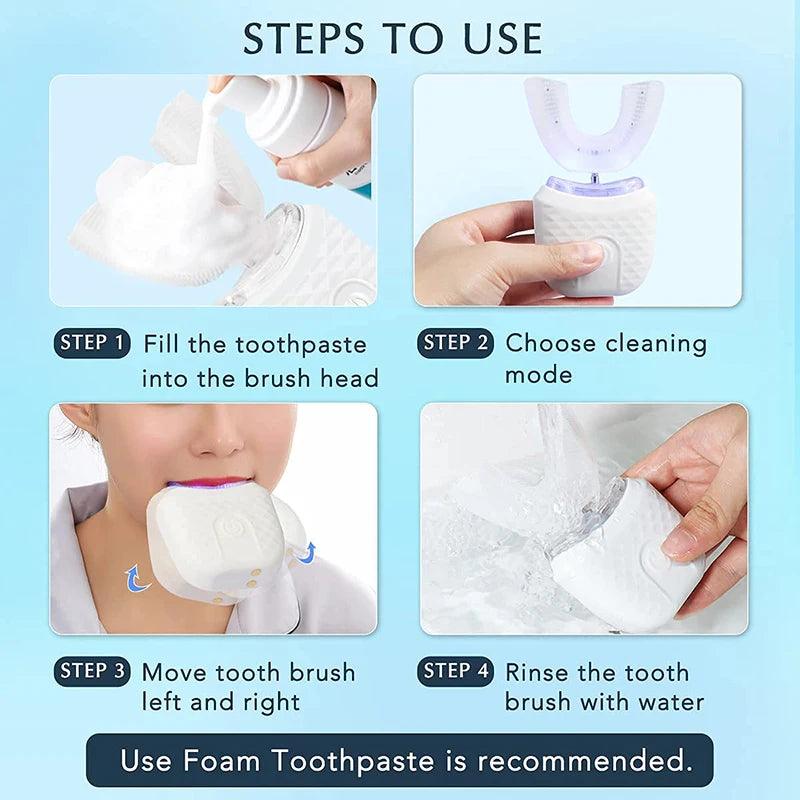 STEPS TO USE

STEP 1 Fill the toothpaste into the brush head

STEP 2 Choose cleaning mode

STEP 3 Move tooth brush left and right

STEP 4 Rinse the tooth brush with water

Use Foam Toothpaste is recommended.